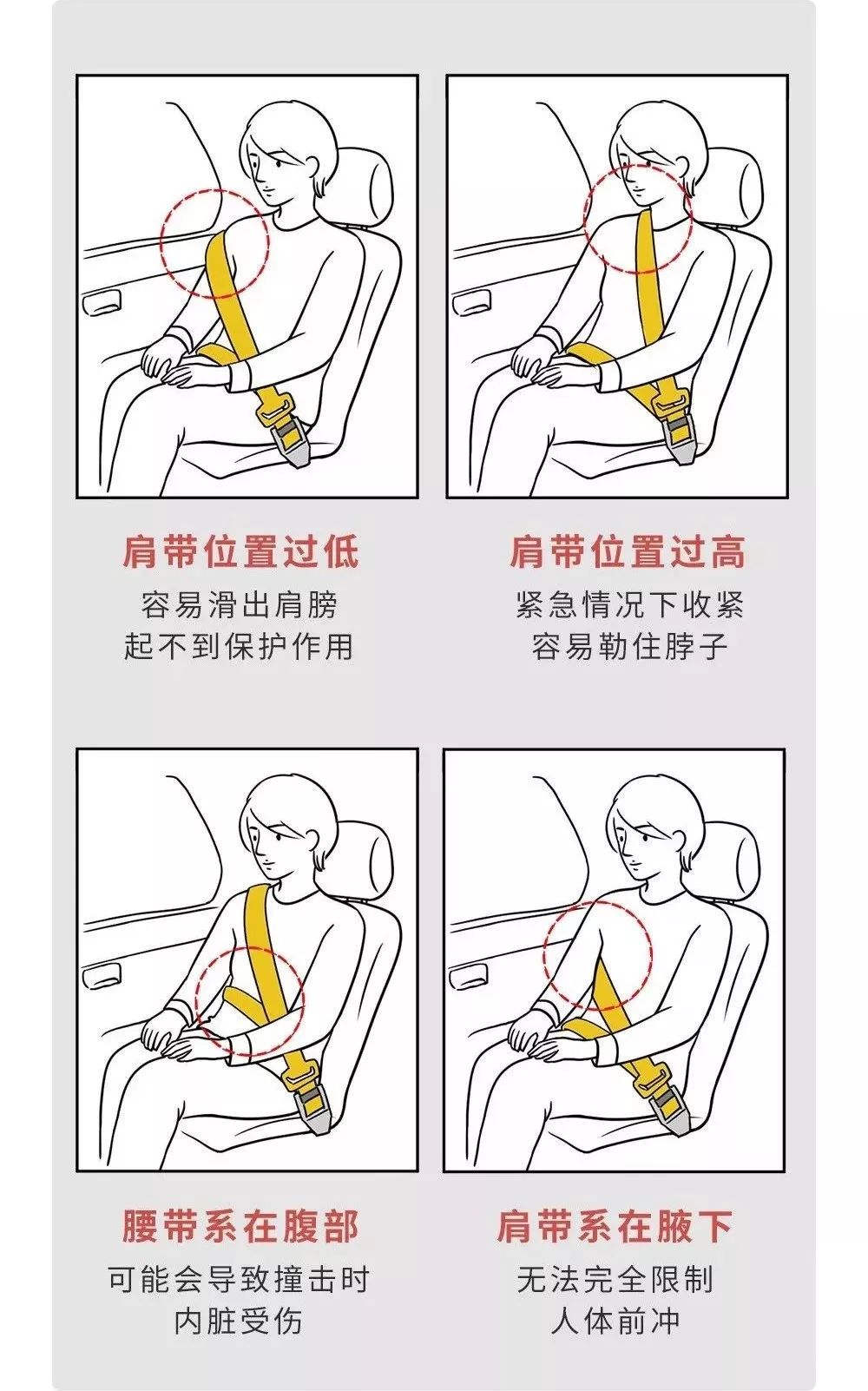 肩带位置过低
容易滑出肩膀
起不到保护作用

肩带位置过高
紧急情况下收紧
容易勒住脖子

腰带系在腹部
可能会导致撞击时
内脏受伤

肩带系在腋下
无法完全限制
人体前冲